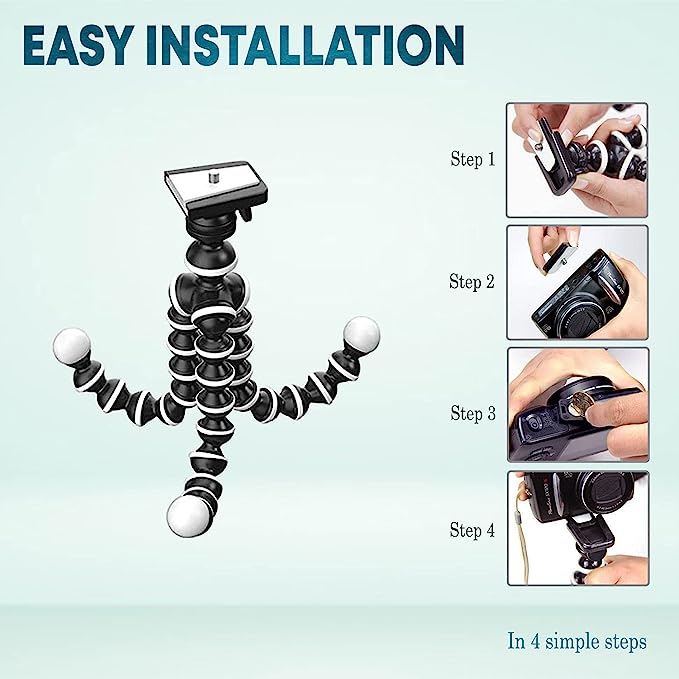 EASY INSTALLATION

Step 1

Step 2

Step 3

Step 4

In 4 simple steps